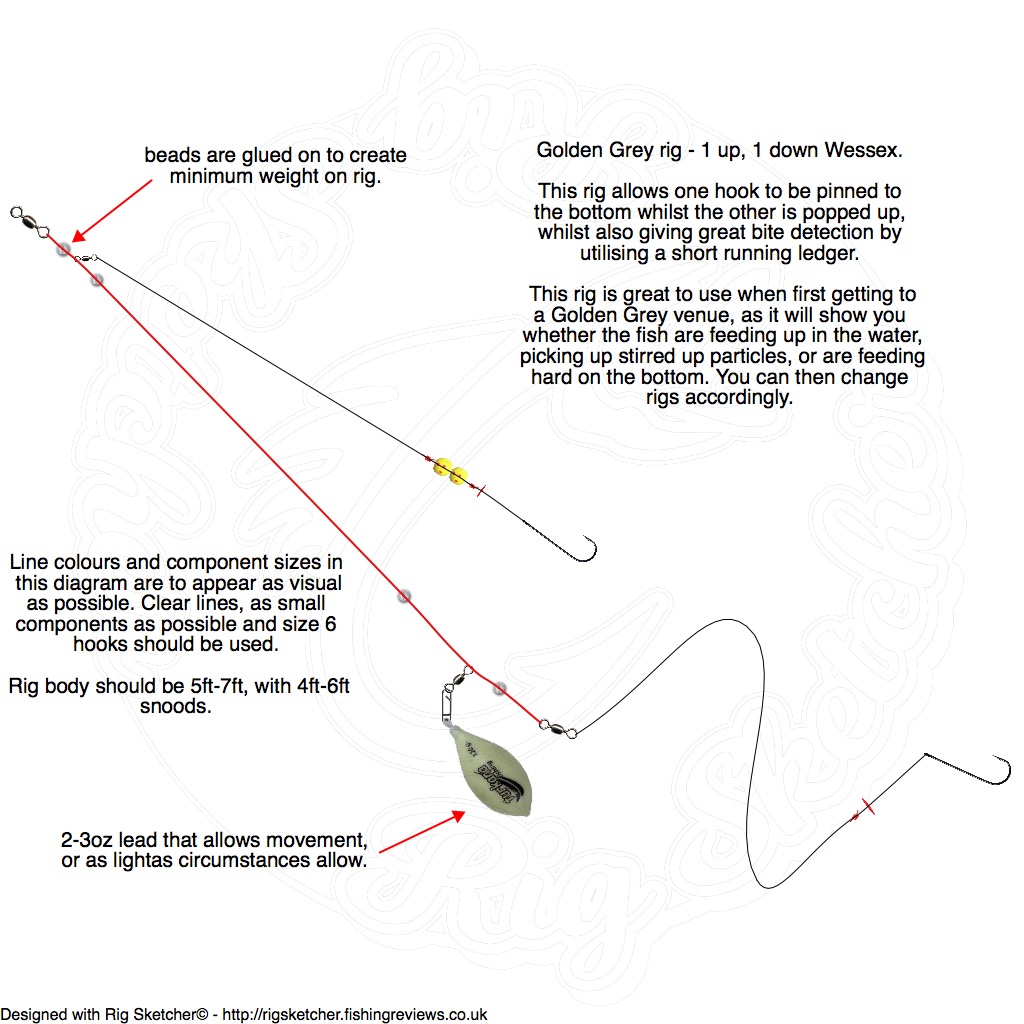 beads are glued on to create minimum weight on rig.

Golden Grey rig - 1 up, 1 down Wessex.

This rig allows one hook to be pinned to the bottom whilst the other is popped up, whilst also giving great bite detection by utilising a short running ledger.

This rig is great to use when first getting to a Golden Grey venue, as it will show you whether the fish are feeding up in the water, picking up stirred up particles, or are feeding hard on the bottom. You can then change rigs accordingly.

Line colours and component sizes in this diagram are to appear as visual as possible. Clear lines, as small components as possible and size 6 hooks should be used.

Rig body should be 5ft-7ft, with 4ft-6ft snoods.

2-3oz lead that allows movement, or as lightas circumstances allow.

Designed with Rig Sketcher© - http://rigsketcher.fishingreviews.co.uk